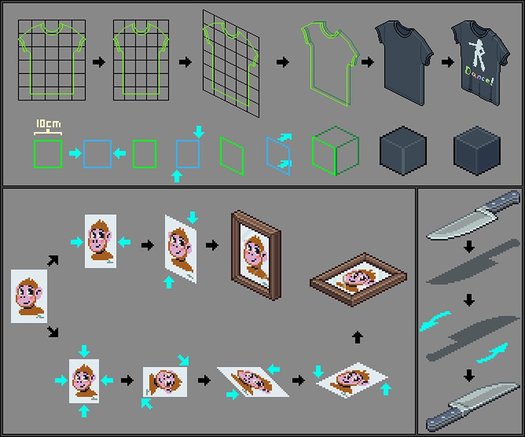 Dance!

10cm